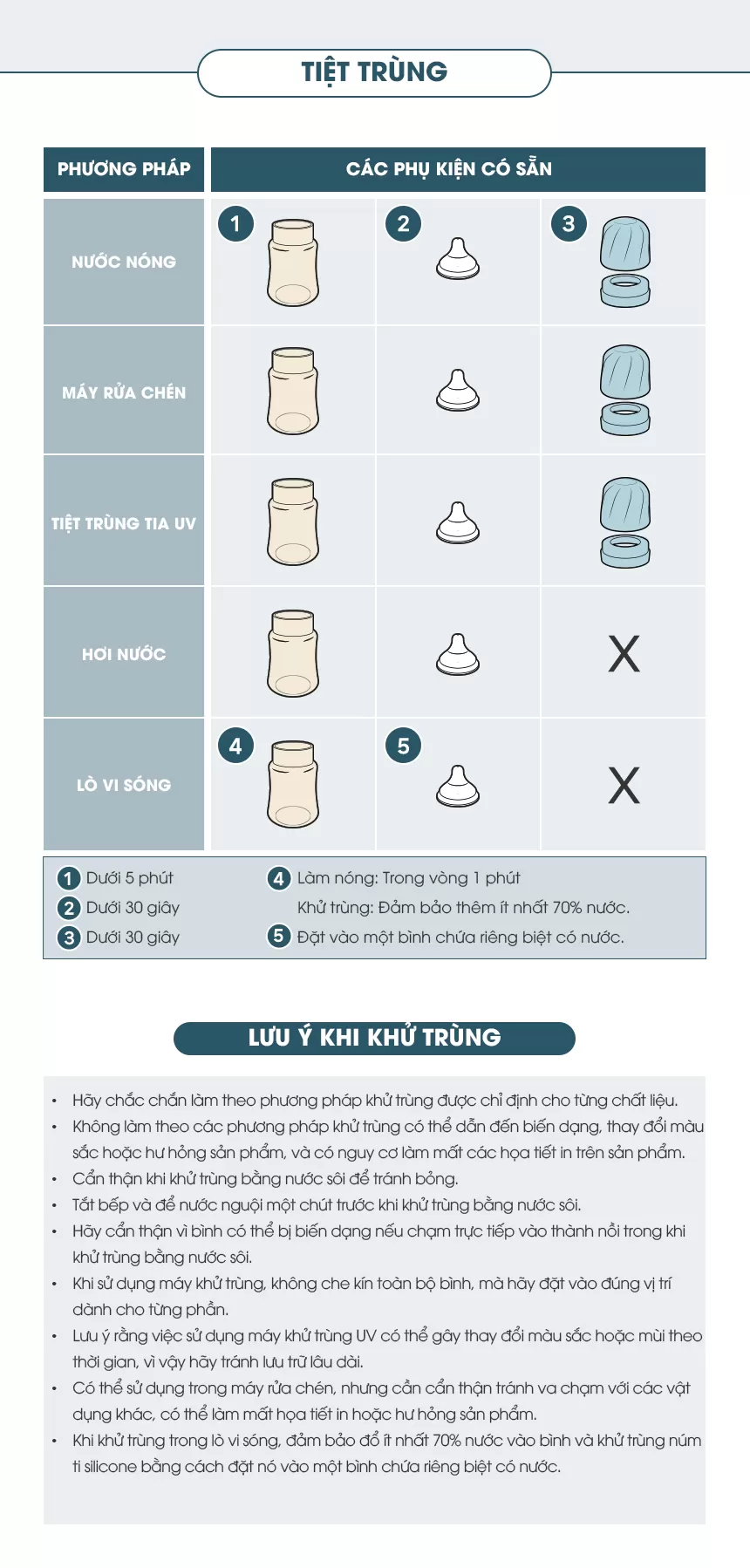 TIỆT TRÙNG

| PHƯƠNG PHÁP | CÁC PHỤ KIỆN CÓ SẴN | | |
|---|---|---|---|
| NƯỚC NÓNG | 1 | 2 | 3 |
| MÁY RỬA CHÉN | | | |
| TIỆT TRÙNG TIA UV | | | |
| HƠI NƯỚC | | | X |
| LÒ VI SÓNG | 4 | 5 | X |

1 Dưới 5 phút
2 Dưới 30 giây
3 Dưới 30 giây
4 Làm nóng: Trong vòng 1 phút
Khử trùng: Đảm bảo thêm ít nhất 70% nước.
5 Đặt vào một bình chứa riêng biệt có nước.

LƯU Ý KHI KHỬ TRÙNG

• Hãy chắc chắn làm theo phương pháp khử trùng được chỉ định cho từng chất liệu.
• Không làm theo các phương pháp khử trùng có thể dẫn đến biến dạng, thay đổi màu sắc hoặc hư hỏng sản phẩm, và có nguy cơ làm mất các họa tiết in trên sản phẩm.
• Cẩn thận khi khử trùng bằng nước sôi để tránh bỏng.
• Tắt bếp và để nước nguội một chút trước khi khử trùng bằng nước sôi.
• Hãy cẩn thận vì bình có thể bị biến dạng nếu chạm trực tiếp vào thành nồi trong khi khử trùng bằng nước sôi.
• Khi sử dụng máy khử trùng, không che kín toàn bộ bình, mà hãy đặt vào đúng vị trí dành cho từng phần.
• Lưu ý rằng việc sử dụng máy khử trùng UV có thể gây thay đổi màu sắc hoặc mùi theo thời gian, vì vậy hãy tránh lưu trữ lâu dài.
• Có thể sử dụng trong máy rửa chén, nhưng cần cẩn thận tránh va chạm với các vật dụng khác, có thể làm mất họa tiết in hoặc hư hỏng sản phẩm.
• Khi khử trùng trong lò vi sóng, đảm bảo đổ ít nhất 70% nước vào bình và khử trùng núm ti silicone bằng cách đặt nó vào một bình chứa riêng biệt có nước.